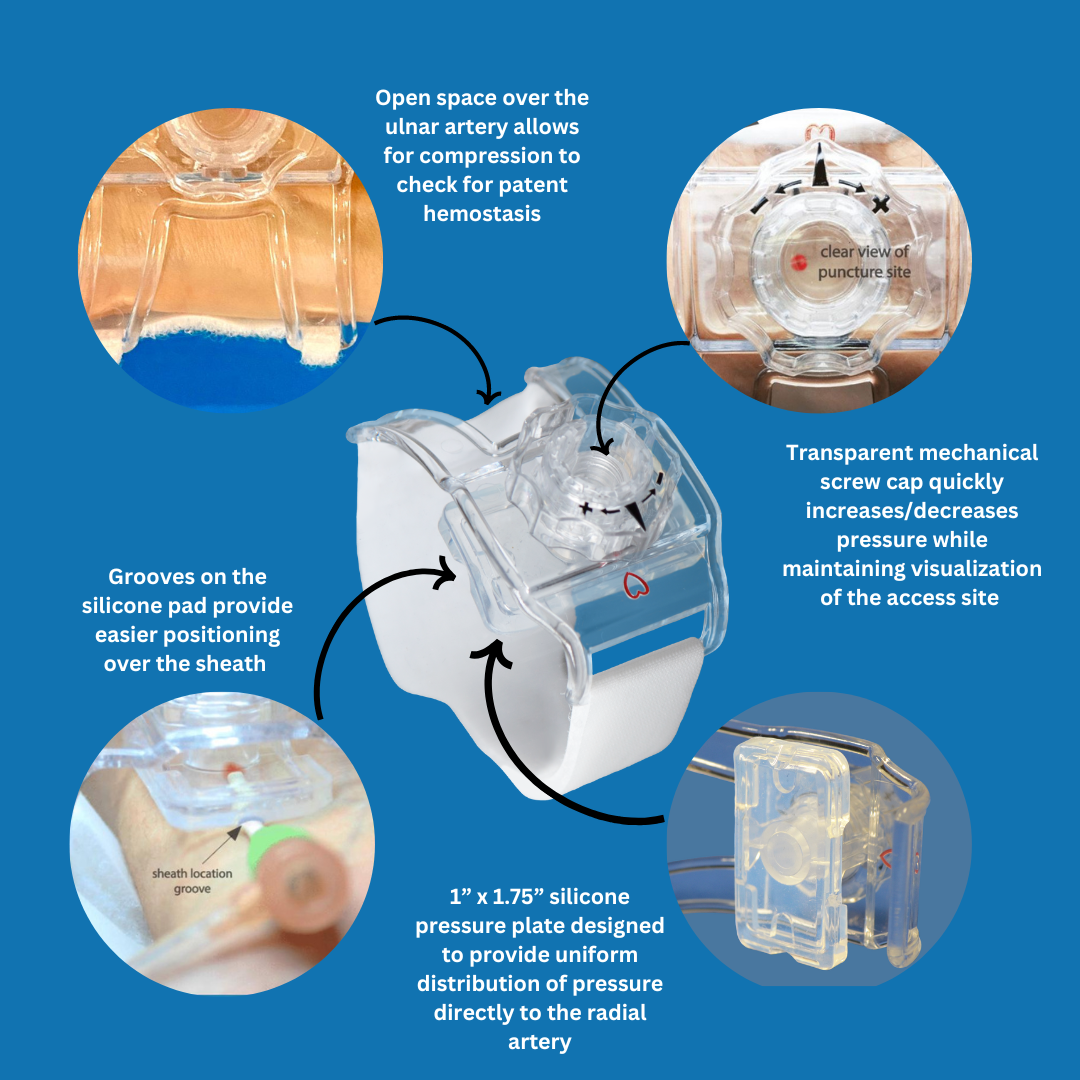 Open space over the ulnar artery allows for compression to check for patent hemostasis

clear view of puncture site

Transparent mechanical screw cap quickly increases/decreases pressure while maintaining visualization of the access site

Grooves on the silicone pad provide easier positioning over the sheath

sheath location groove

1” x 1.75” silicone pressure plate designed to provide uniform distribution of pressure directly to the radial artery